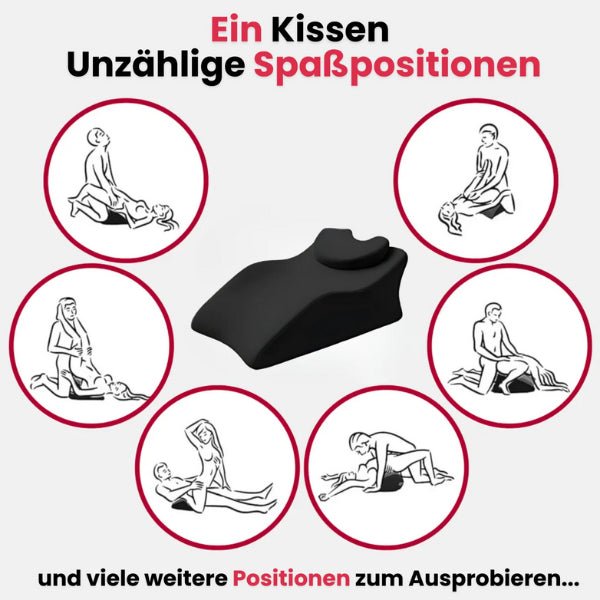 Ein Kissen
Unzählige Spaßpositionen

und viele weitere Positionen zum Ausprobieren...